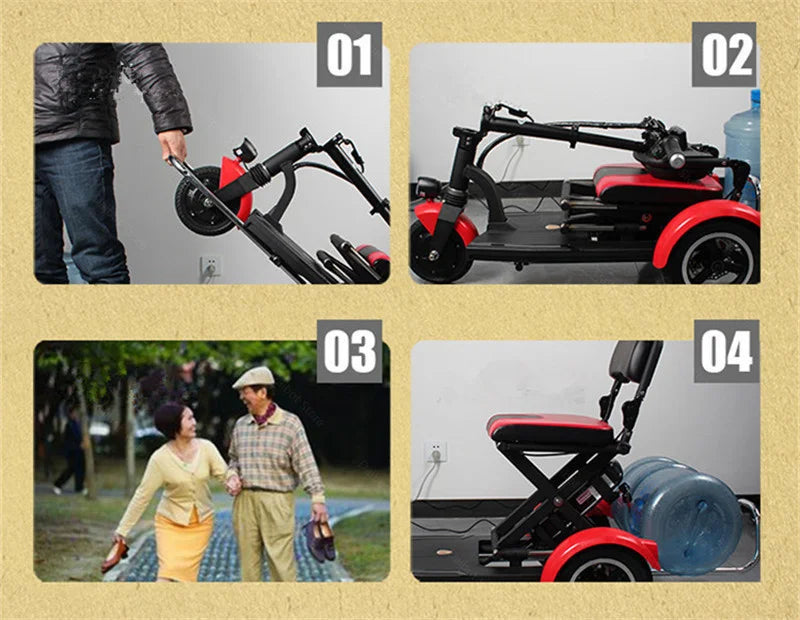 01

02

03

04